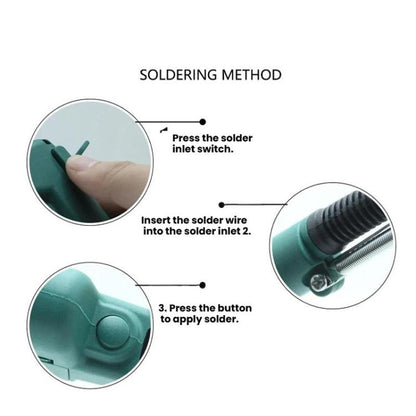 SOLDERING METHOD

Press the solder inlet switch.

Insert the solder wire into the solder inlet 2.

3. Press the button to apply solder.