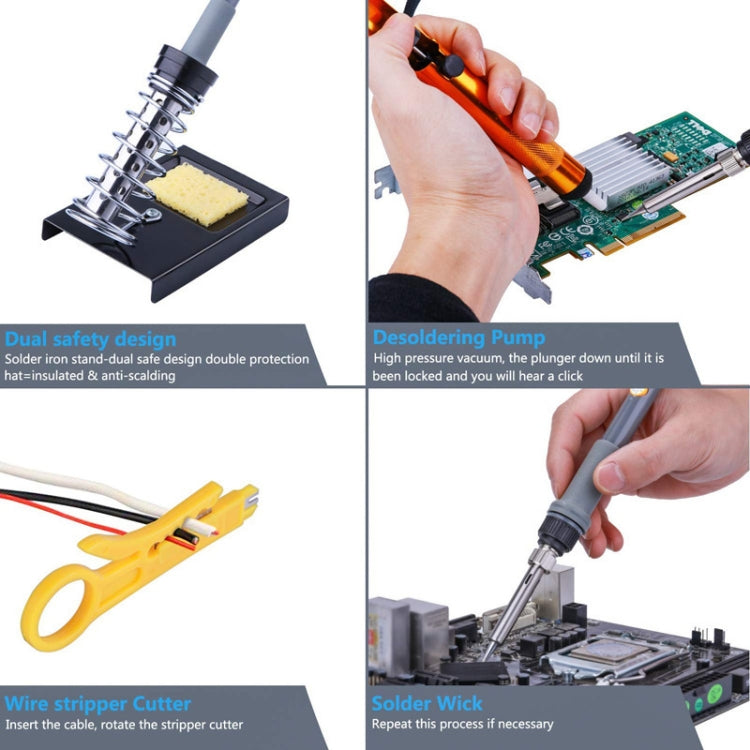 Dual safety design
Solder iron stand-dual safe design double protection hat=insulated & anti-scalding

Desoldering Pump
High pressure vacuum, the plunger down until it is been locked and you will hear a click

Wire stripper Cutter
Insert the cable, rotate the stripper cutter

Solder Wick
Repeat this process if necessary