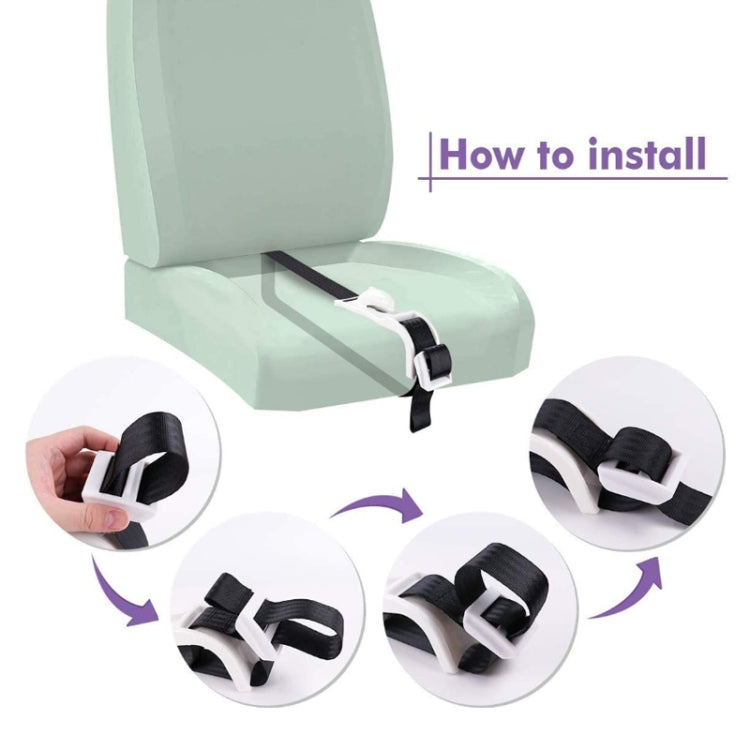 How to install