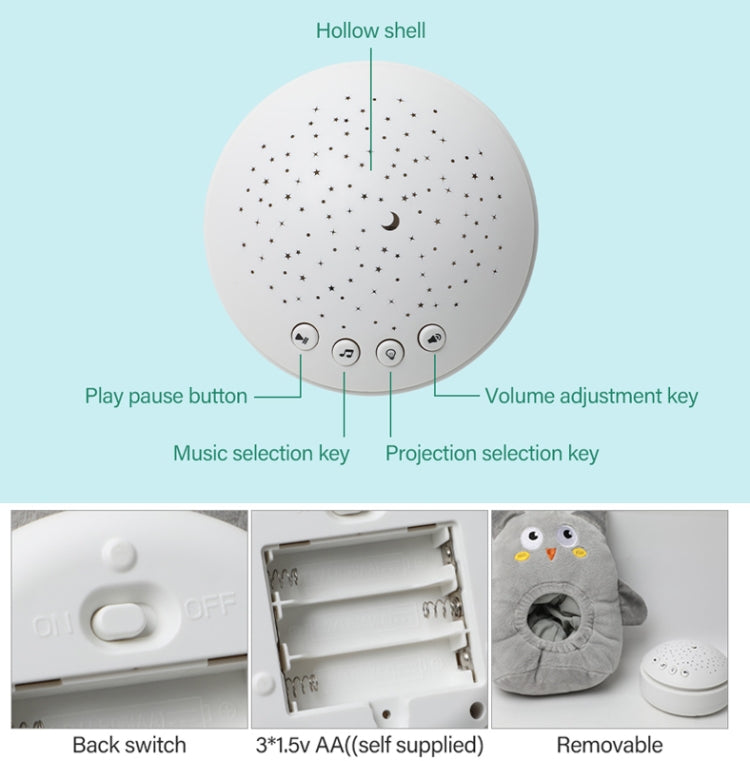 Hollow shell

Play pause button

Volume adjustment key

Music selection key

Projection selection key

ON OFF

Back switch

3*1.5v AA((self supplied)

Removable